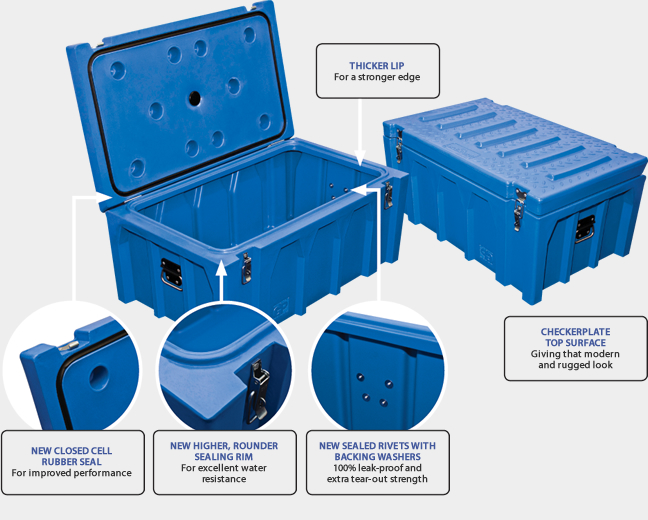 THICKER LIP
For a stronger edge

CHECKERPLATE TOP SURFACE
Giving that modern and rugged look

NEW CLOSED CELL RUBBER SEAL
For improved performance

NEW HIGHER, ROUNDER SEALING RIM
For excellent water resistance

NEW SEALED RIVETS WITH BACKING WASHERS
100% leak-proof and extra tear-out strength